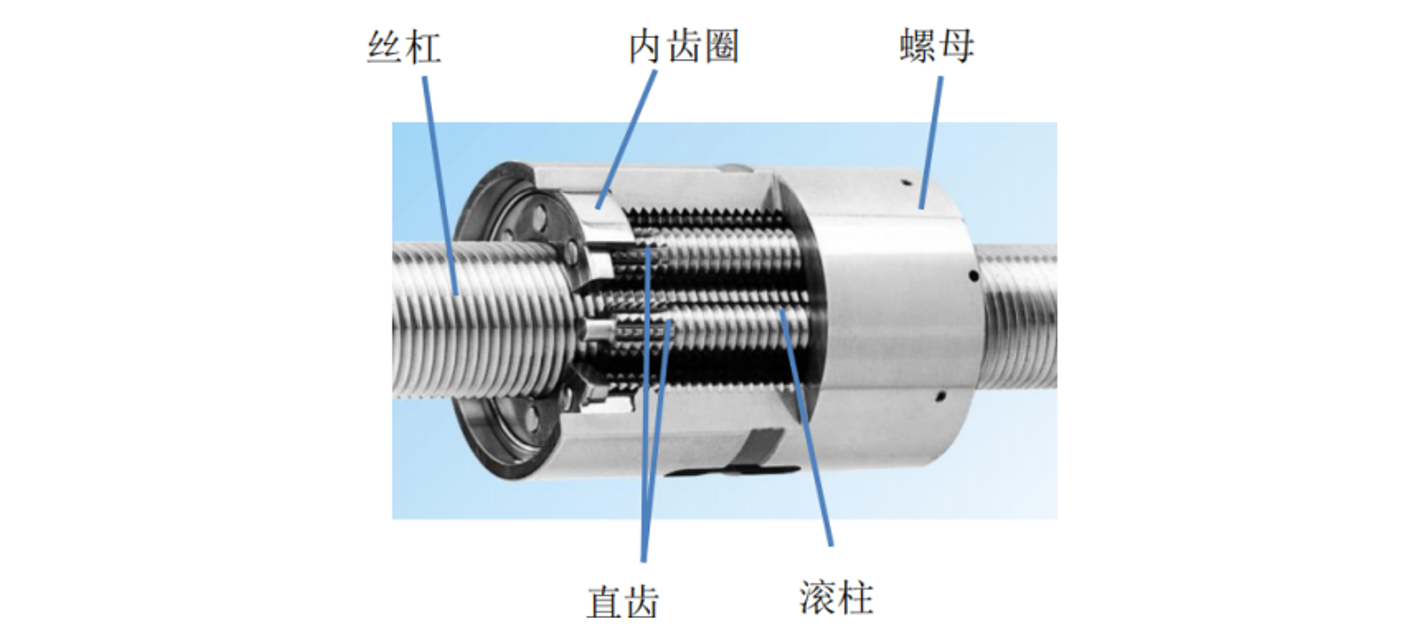 丝杠

内齿圈

螺母

直齿

滚柱